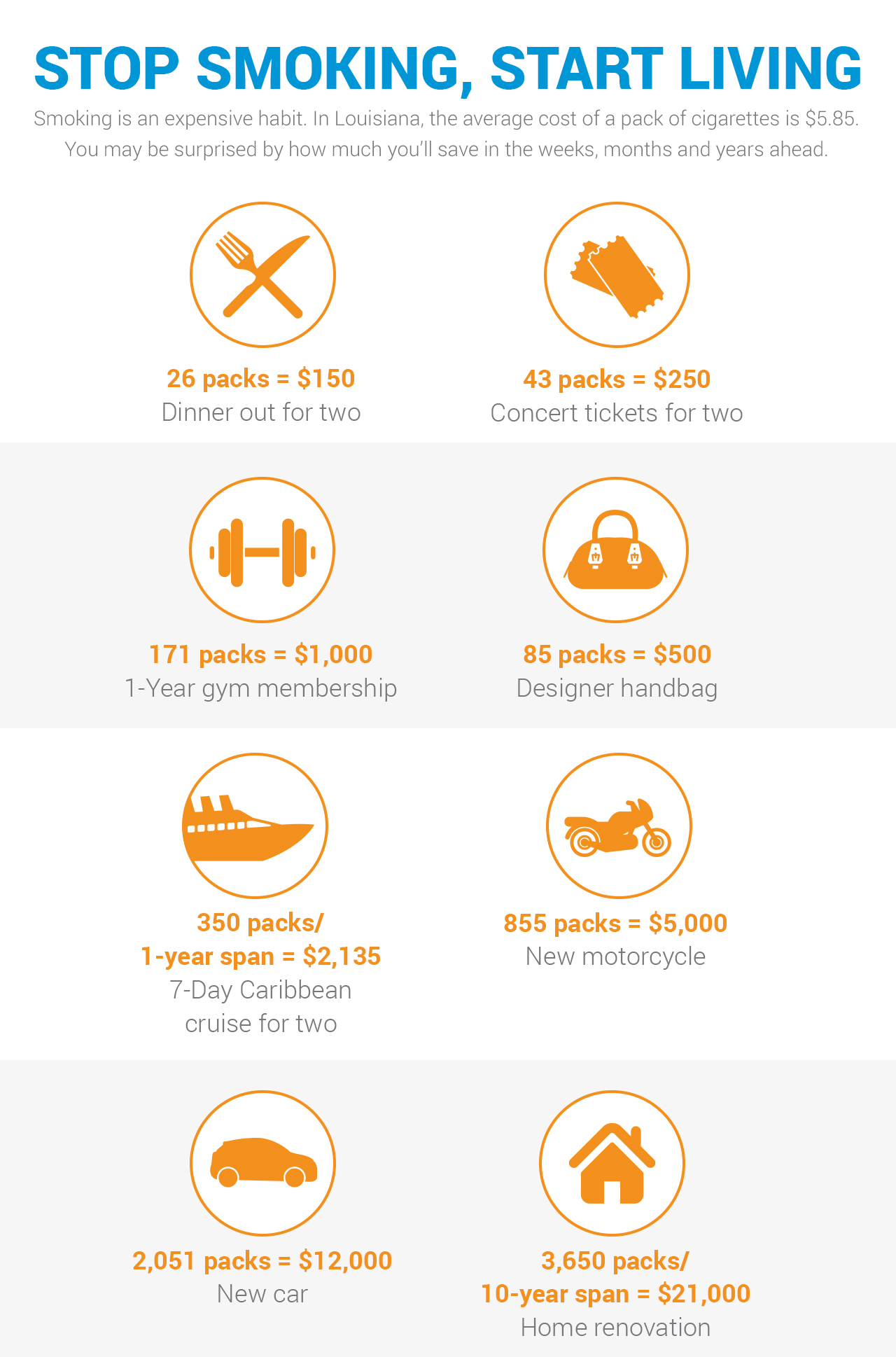 STOP SMOKING, START LIVING

Smoking is an expensive habit. In Louisiana, the average cost of a pack of cigarettes is \$5.85. You may be surprised by how much you'll save in the weeks, months and years ahead.

26 packs = \$150
Dinner out for two

43 packs = \$250
Concert tickets for two

171 packs = \$1,000
1-Year gym membership

85 packs = \$500
Designer handbag

350 packs/
1-year span = \$2,135
7-Day Caribbean cruise for two

855 packs = \$5,000
New motorcycle

2,051 packs = \$12,000
New car

3,650 packs/
10-year span = \$21,000
Home renovation