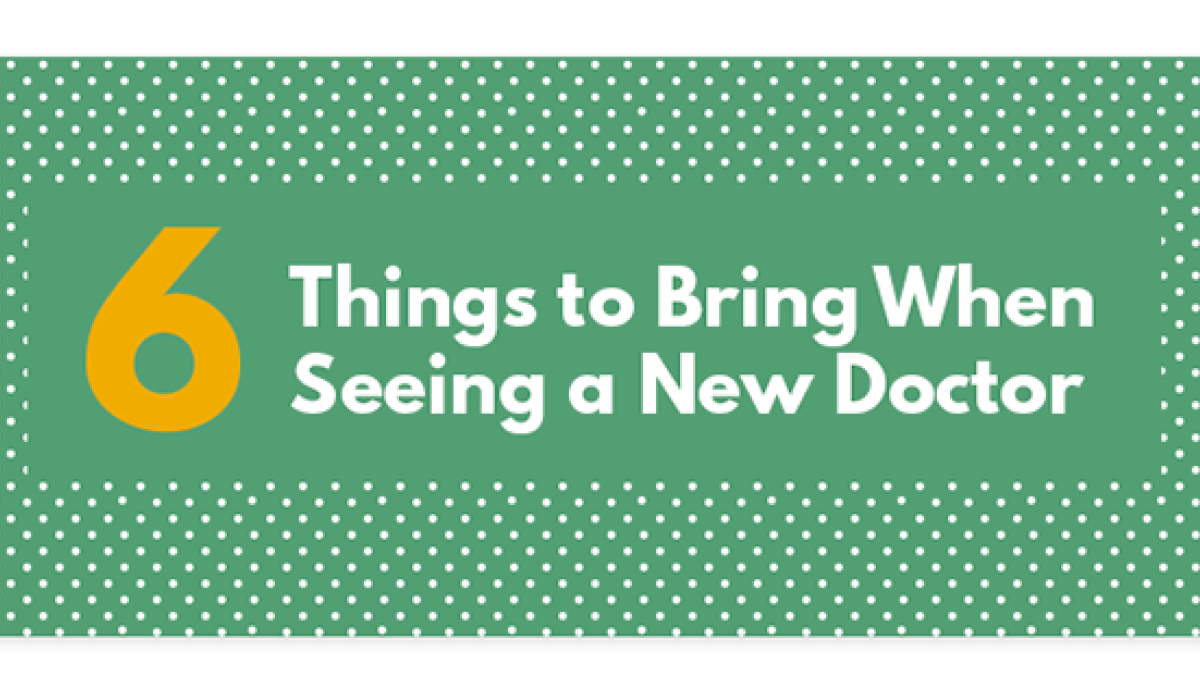 6 Things to Bring When Seeing a New Doctor